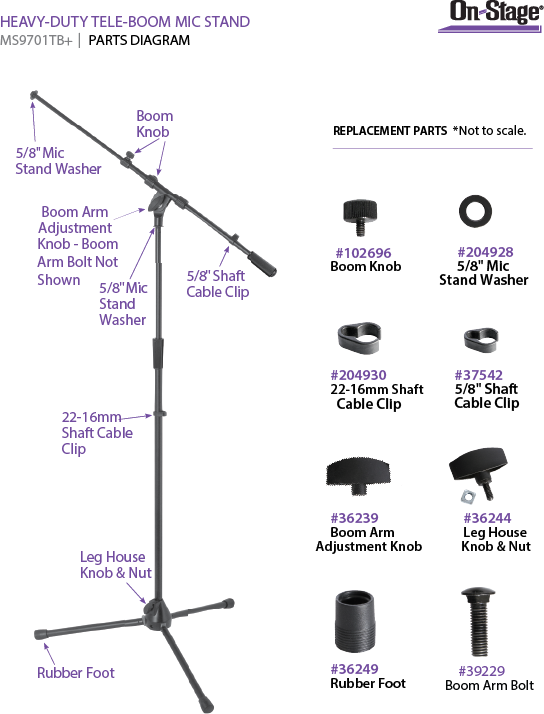 HEAVY-DUTY TELE-BOOM MIC STAND
MS9701TB+ | PARTS DIAGRAM

On-Stage

5/8" Mic Stand Washer

Boom Knob

Boom Arm Adjustment Knob - Boom Arm Bolt Not Shown

5/8" Mic Stand Washer

5/8" Shaft Cable Clip

22-16mm Shaft Cable Clip

Leg House Knob & Nut

Rubber Foot

REPLACEMENT PARTS *Not to scale.

#102696
Boom Knob

#204928
5/8" Mic Stand Washer

#204930
22-16mm Shaft Cable Clip

#37542
5/8" Shaft Cable Clip

#36239
Boom Arm Adjustment Knob

#36244
Leg House Knob & Nut

#36249
Rubber Foot

#39229
Boom Arm Bolt